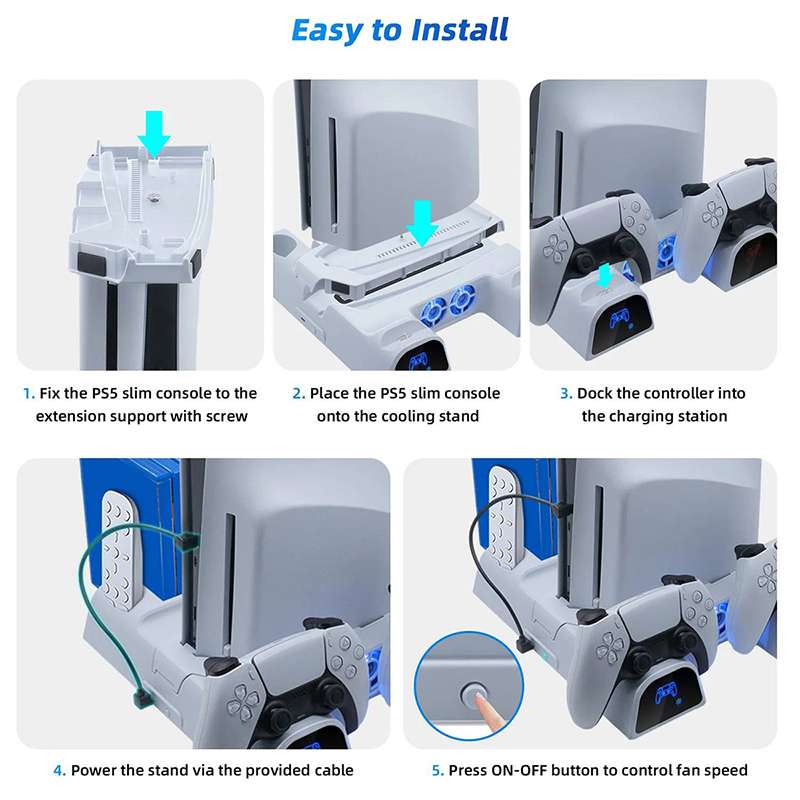 Easy to Install

1. Fix the PS5 slim console to the extension support with screw

2. Place the PS5 slim console onto the cooling stand

3. Dock the controller into the charging station

4. Power the stand via the provided cable

5. Press ON-OFF button to control fan speed