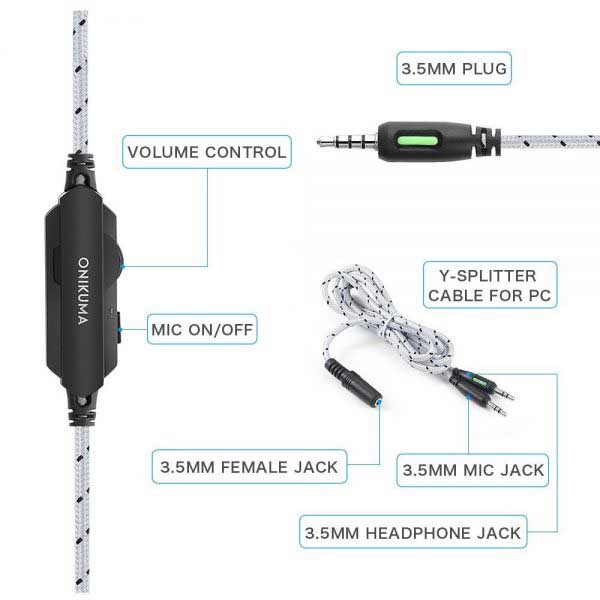 3.5MM PLUG

VOLUME CONTROL

ONIKUMA

MIC ON/OFF

Y-SPLITTER CABLE FOR PC

3.5MM FEMALE JACK

3.5MM MIC JACK

3.5MM HEADPHONE JACK