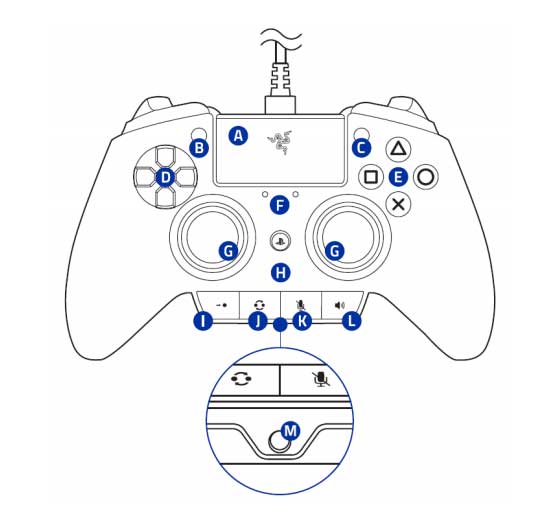 A
B
C
D
E
F
G
G
H
I
J
K
L
M