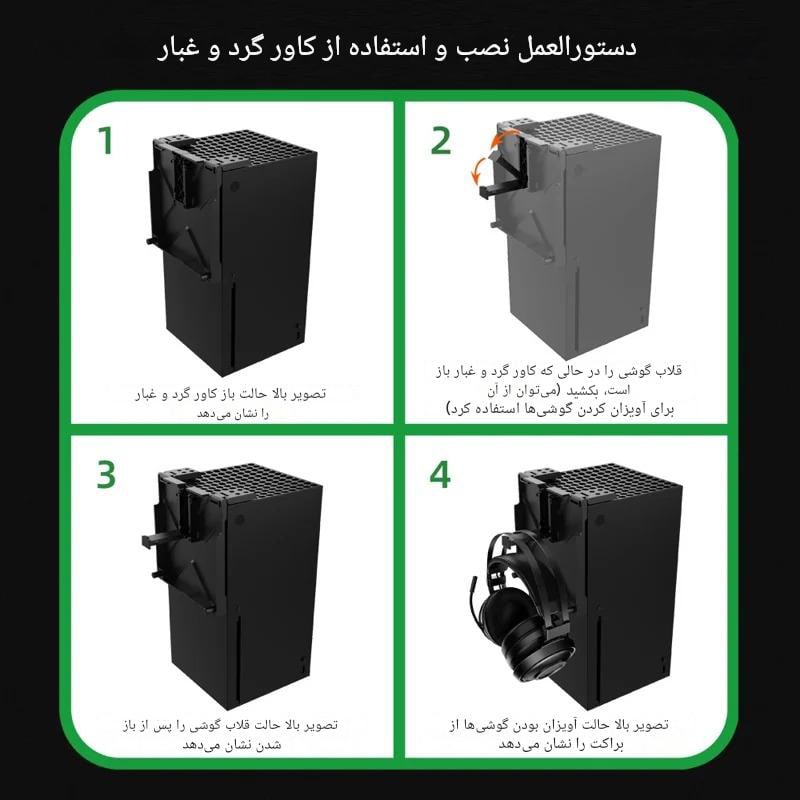 دستورالعمل نصب و استفاده از کاور گرد و غبار

1

تصویر بالا حالت باز کاور گرد و غبار را نشان می‌دهد

2

قلاب گوشی را در حالی که کاور گرد و غبار باز است، بکشید (می‌توان از آن برای آویزان کردن گوشی‌ها استفاده کرد)

3

تصویر بالا حالت قلاب گوشی را پس از باز شدن نشان می‌دهد

4

تصویر بالا حالت آویزان بودن گوشی‌ها از براکت را نشان می‌دهد