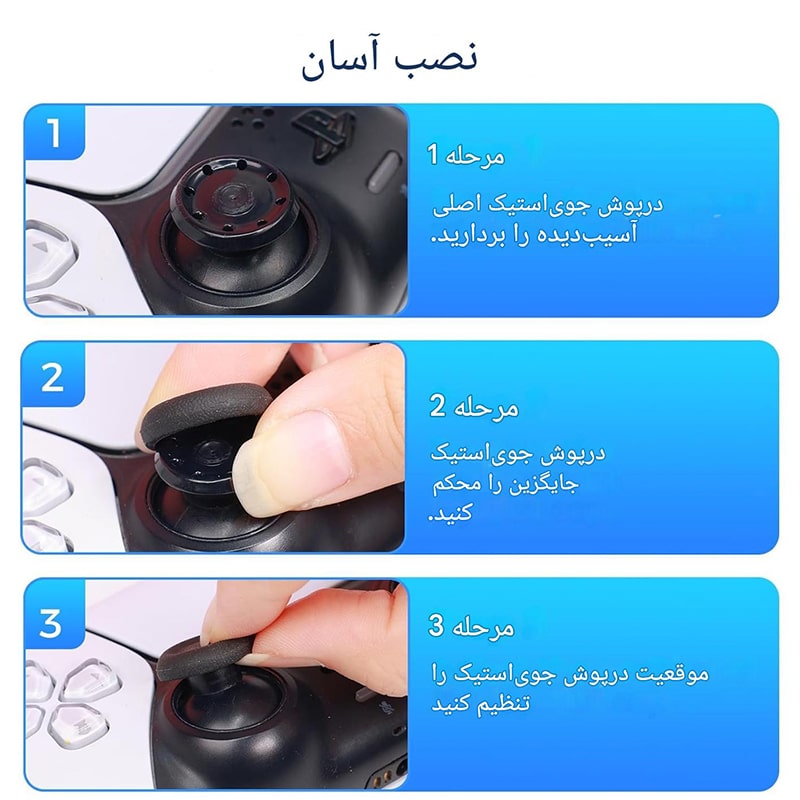 نصب آسان

1

مرحله 1

درپوش جوی‌استیک اصلی آسیب‌دیده را بردارید.

2

مرحله 2

درپوش جوی‌استیک جایگزین را محکم کنید.

3

مرحله 3

موقعیت درپوش جوی‌استیک را تنظیم کنید