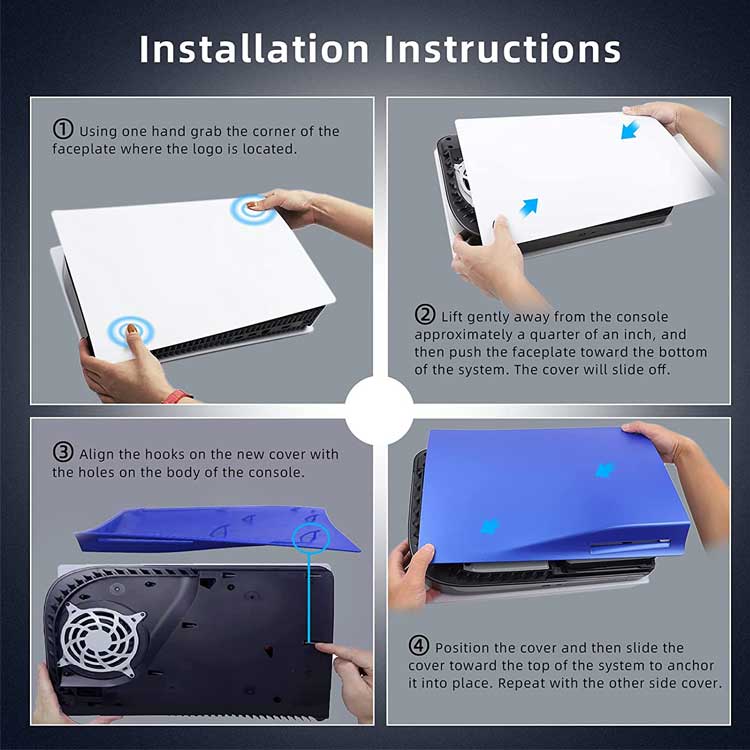 Installation Instructions

① Using one hand grab the corner of the faceplate where the logo is located.

② Lift gently away from the console approximately a quarter of an inch, and then push the faceplate toward the bottom of the system. The cover will slide off.

③ Align the hooks on the new cover with the holes on the body of the console.

④ Position the cover and then slide the cover toward the top of the system to anchor it into place. Repeat with the other side cover.