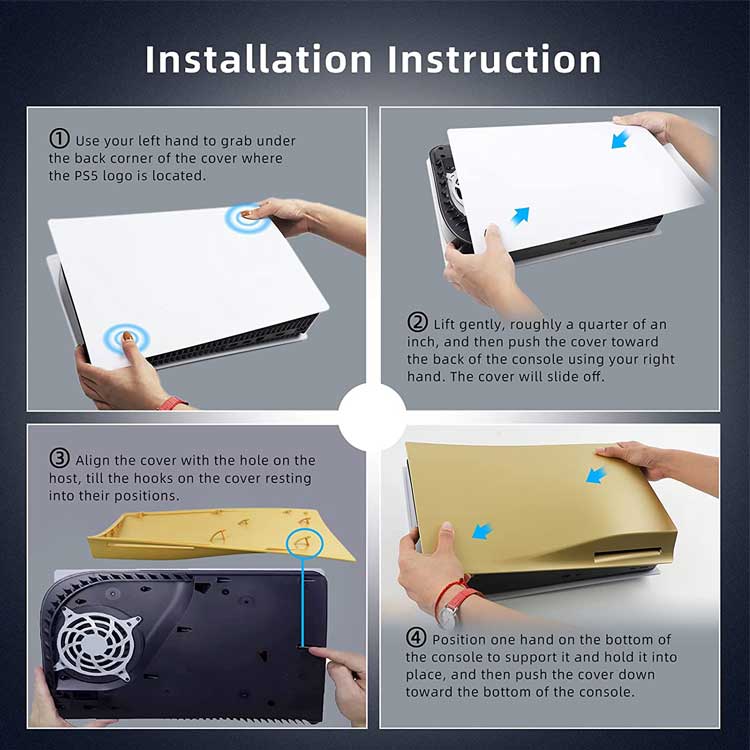 Installation Instruction

① Use your left hand to grab under the back corner of the cover where the PS5 logo is located.

② Lift gently, roughly a quarter of an inch, and then push the cover toward the back of the console using your right hand. The cover will slide off.

③ Align the cover with the hole on the host, till the hooks on the cover resting into their positions.

④ Position one hand on the bottom of the console to support it and hold it into place, and then push the cover down toward the bottom of the console.