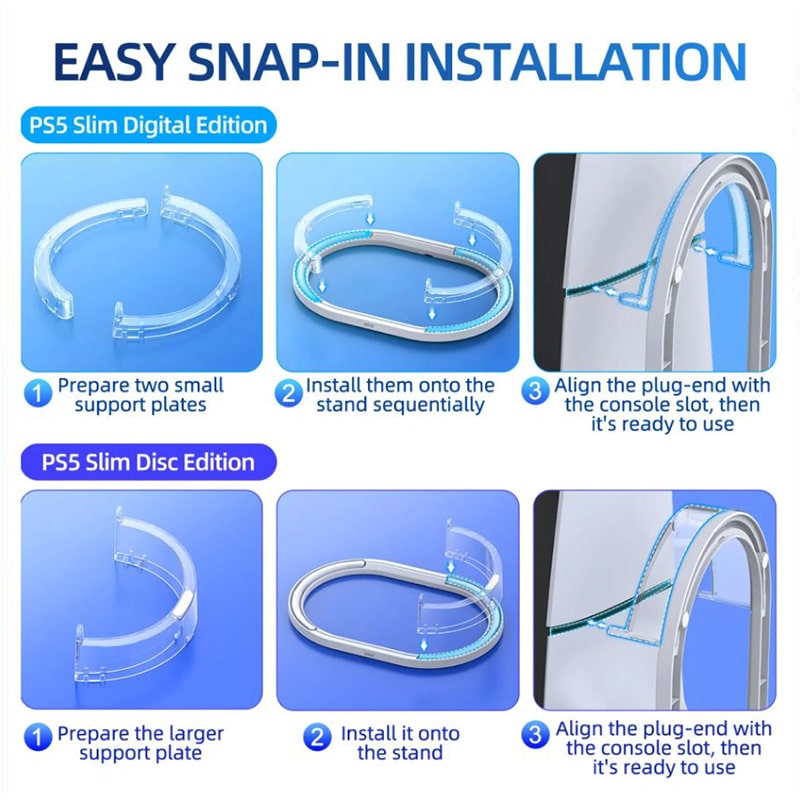 EASY SNAP-IN INSTALLATION

PS5 Slim Digital Edition

1 Prepare two small support plates

2 Install them onto the stand sequentially

3 Align the plug-end with the console slot, then it's ready to use

PS5 Slim Disc Edition

1 Prepare the larger support plate

2 Install it onto the stand

3 Align the plug-end with the console slot, then it's ready to use