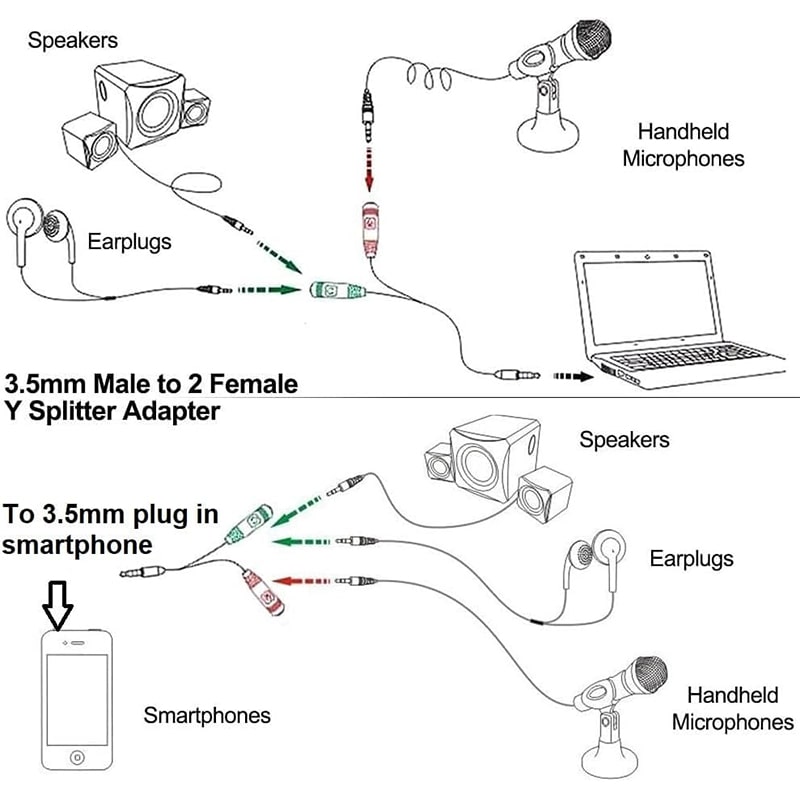 Speakers

Handheld Microphones

Earplugs

3.5mm Male to 2 Female Y Splitter Adapter

Speakers

To 3.5mm plug in smartphone

Earplugs

Smartphones

Handheld Microphones