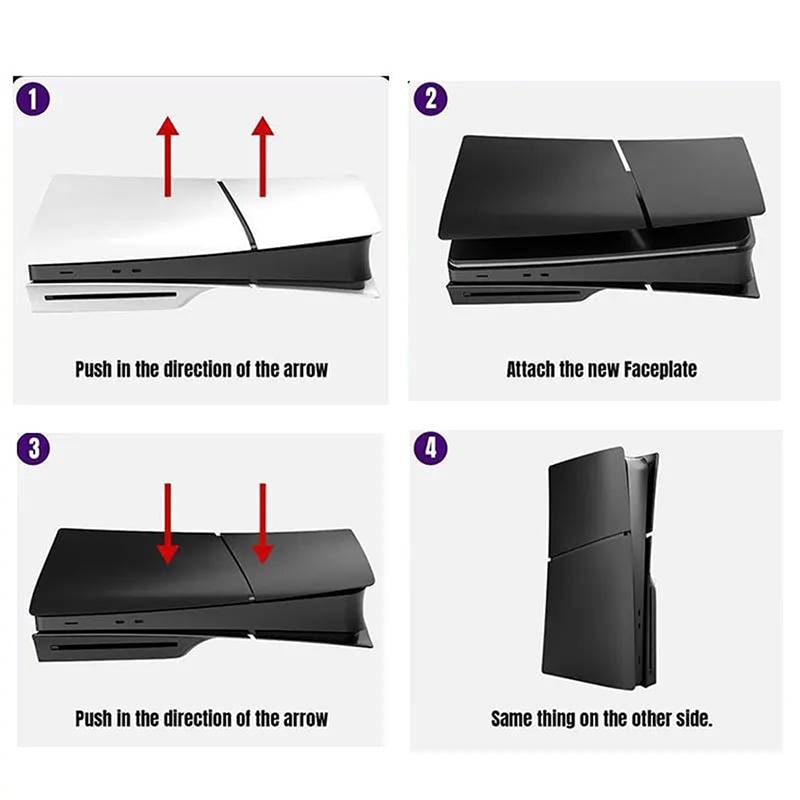 1

Push in the direction of the arrow

2

Attach the new Faceplate

3

Push in the direction of the arrow

4

Same thing on the other side.