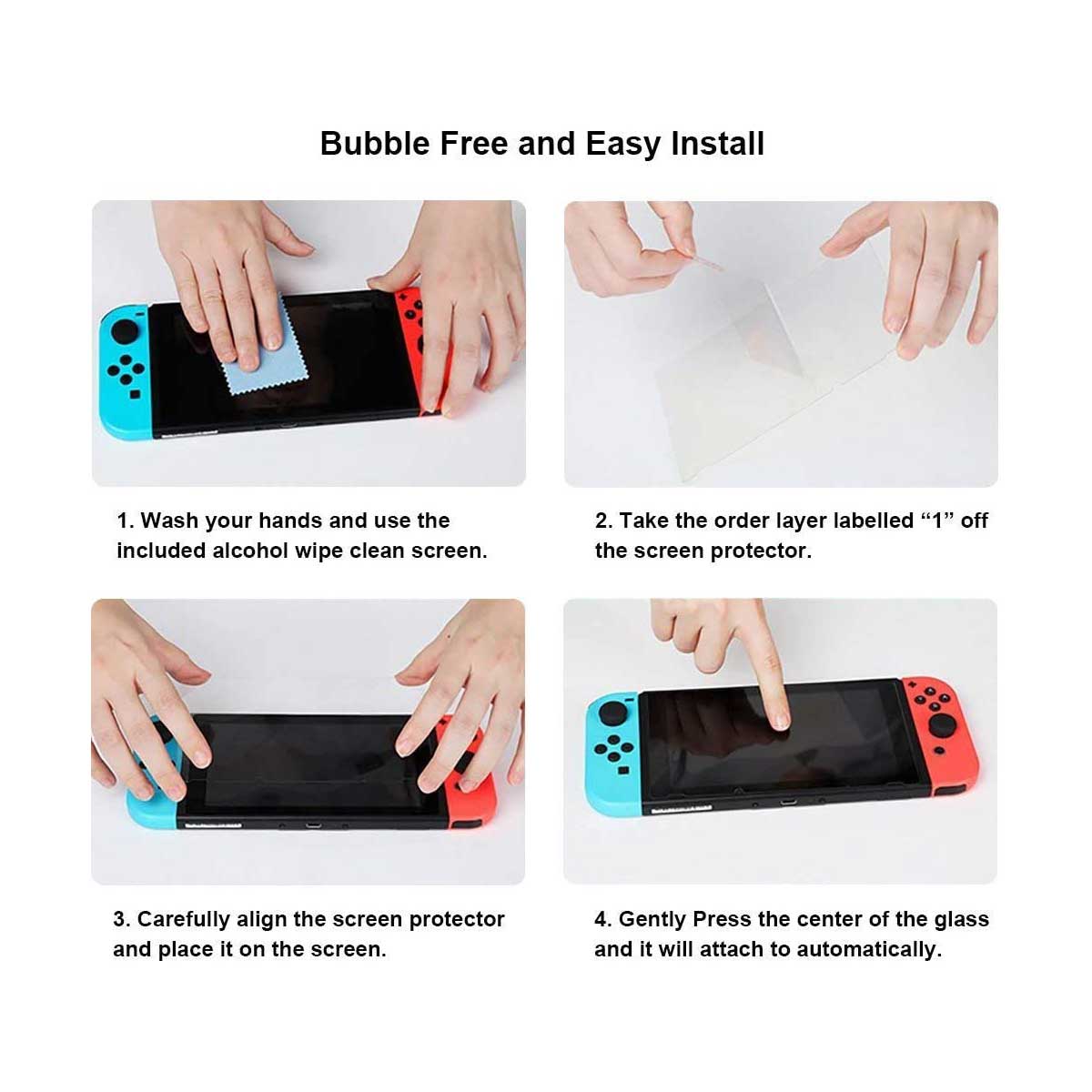 Bubble Free and Easy Install

1. Wash your hands and use the included alcohol wipe clean screen.

2. Take the order layer labelled “1” off the screen protector.

3. Carefully align the screen protector and place it on the screen.

4. Gently Press the center of the glass and it will attach to automatically.