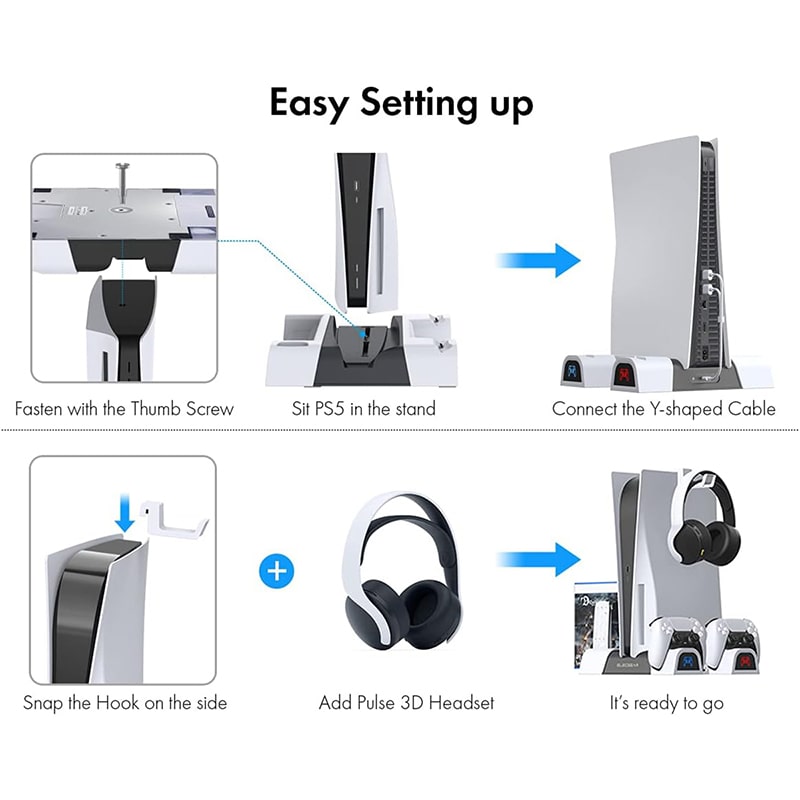 Easy Setting up

Fasten with the Thumb Screw

Sit PS5 in the stand

Connect the Y-shaped Cable

Snap the Hook on the side

Add Pulse 3D Headset

It's ready to go